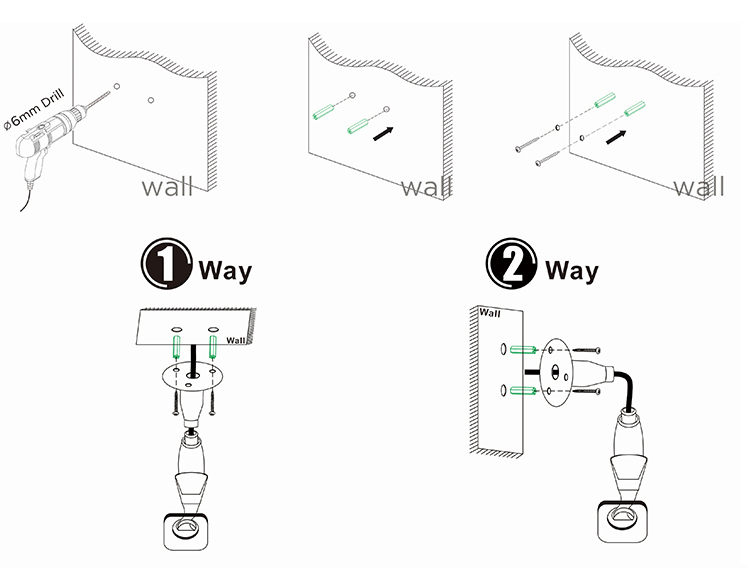 ø6mm Drill

wall

wall

wall

1 Way

Wall

2 Way

Wall