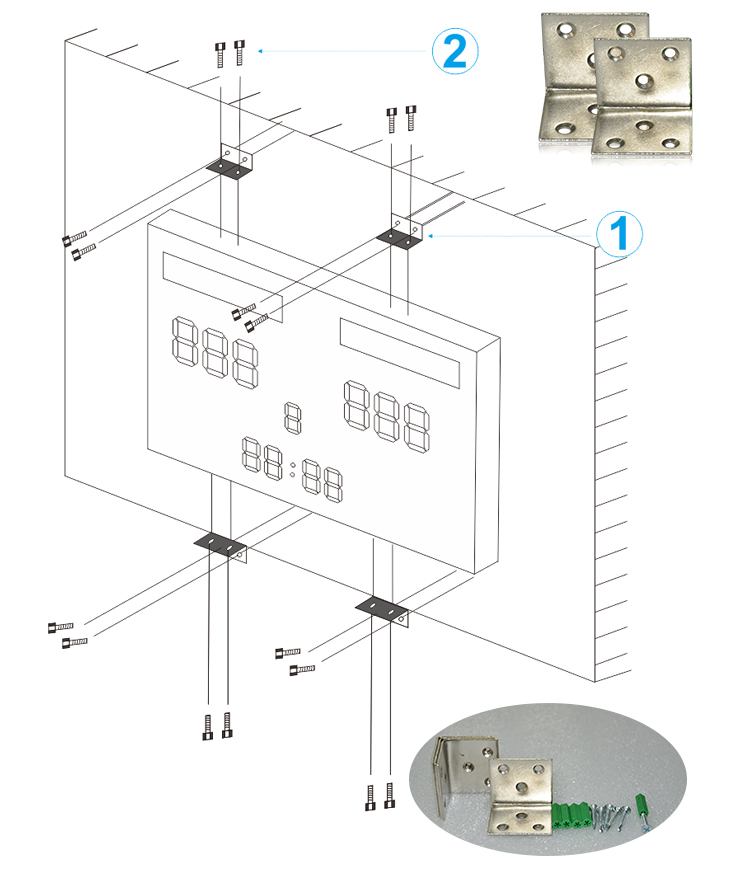 2

1

888

8

888

88:88